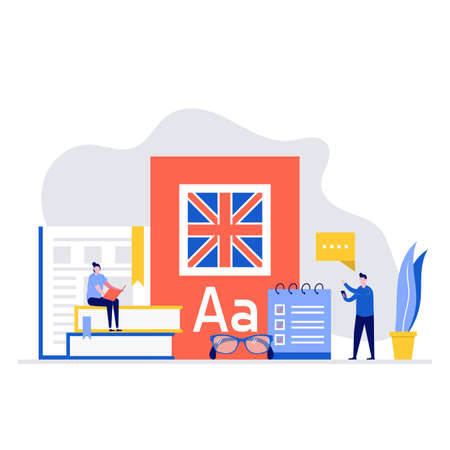 Aa