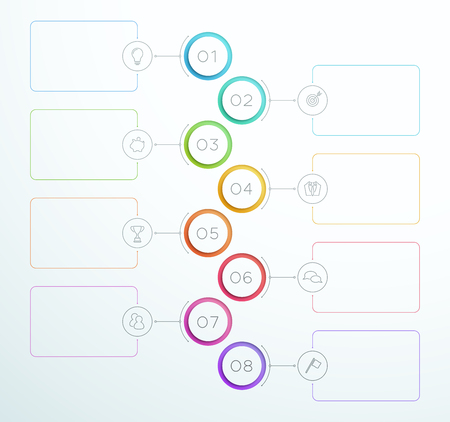 01
02
03
04
05
06
07
08