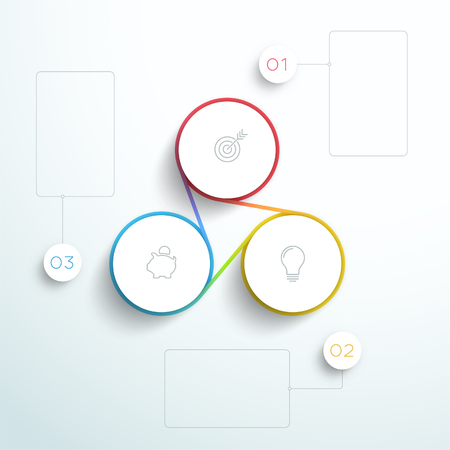 01

03

02