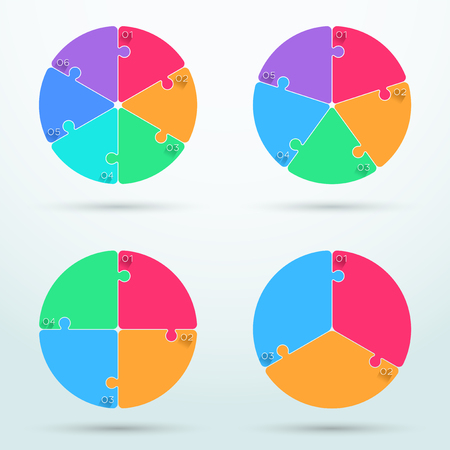 01
02
03
04
05
06

01
02
03
04
05

01
02
03
04

01
02
03