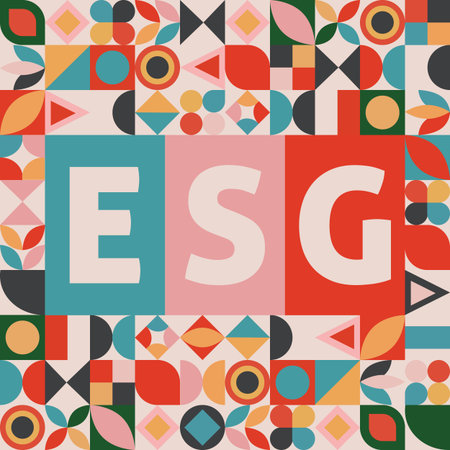 ESG