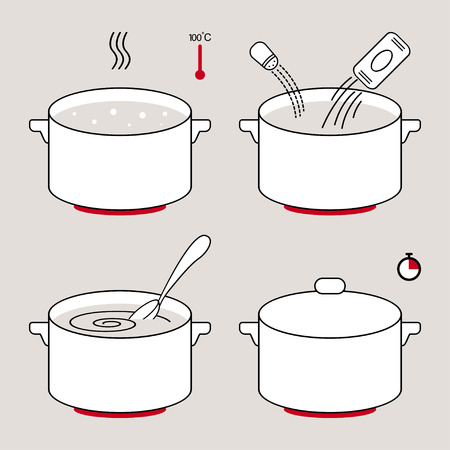 100°C