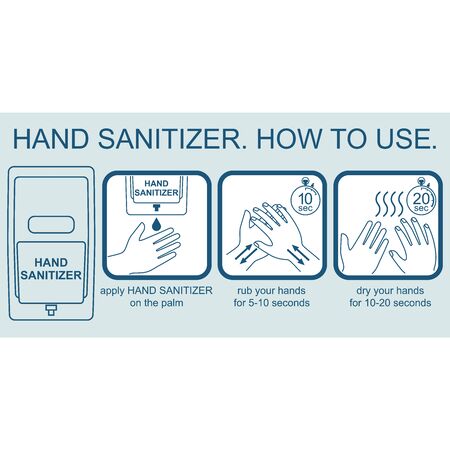 HAND SANITIZER. HOW TO USE.

HAND SANITIZER

HAND SANITIZER

apply HAND SANITIZER on the palm

10 sec

rub your hands for 5-10 seconds

20 sec

dry your hands for 10-20 seconds