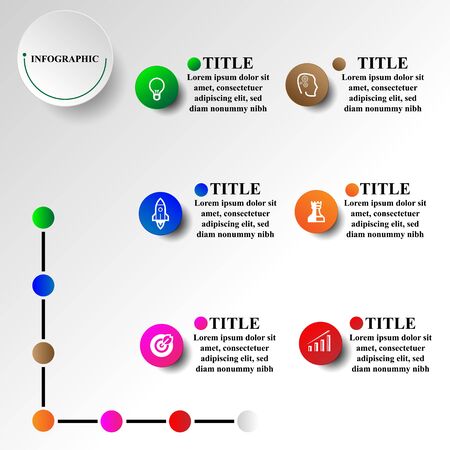 INFOGRAPHIC

TITLE
Lorem ipsum dolor sit amet, consectetuer adipiscing elit, sed diam nonummy nibh

TITLE
Lorem ipsum dolor sit amet, consectetuer adipiscing elit, sed diam nonummy nibh

TITLE
Lorem ipsum dolor sit amet, consectetuer adipiscing elit, sed diam nonummy nibh

TITLE
Lorem ipsum dolor sit amet, consectetuer adipiscing elit, sed diam nonummy nibh

TITLE
Lorem ipsum dolor sit amet, consectetuer adipiscing elit, sed diam nonummy nibh

TITLE
Lorem ipsum dolor sit amet, consectetuer adipiscing elit, sed diam nonummy nibh