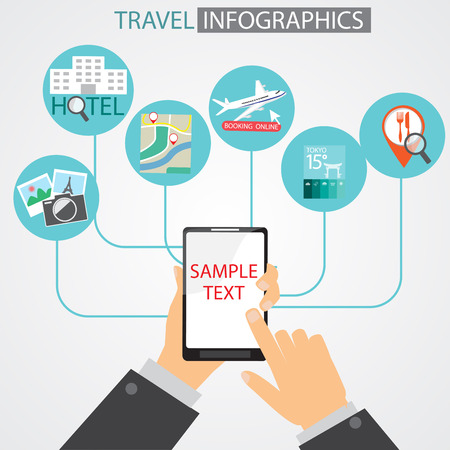 TRAVEL INFOGRAPHICS

HOTEL

BOOKING ONLINE

TOKYO
15°

SAMPLE TEXT