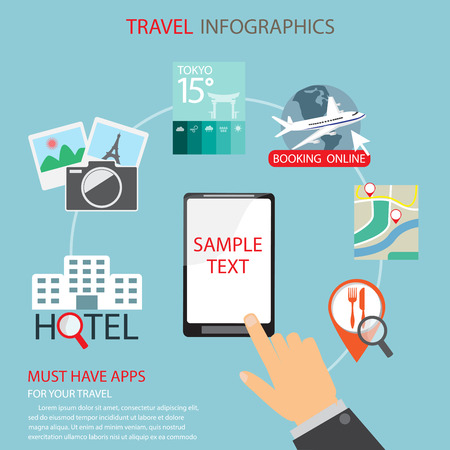 TRAVEL INFOGRAPHICS

TOKYO
15°

BOOKING ONLINE

SAMPLE TEXT

HOTEL

MUST HAVE APPS
FOR YOUR TRAVEL

Lorem ipsum dolor sit amet, consectetur adipiscing elit, sed do eiusmod tempor incididunt ut labore et dolore magna aliqua. Ut enim ad minim veniam, quis nostrud exercitation ullamco laboris nisi ut aliquip ex ea commodo