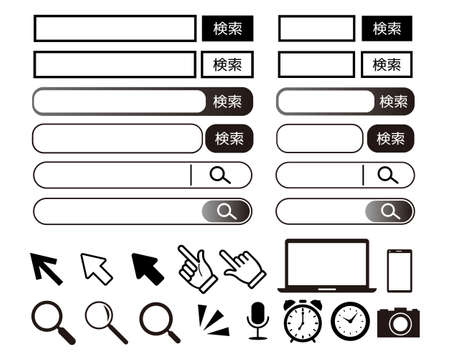 検索
検索
検索
検索
検索
検索
検索
検索