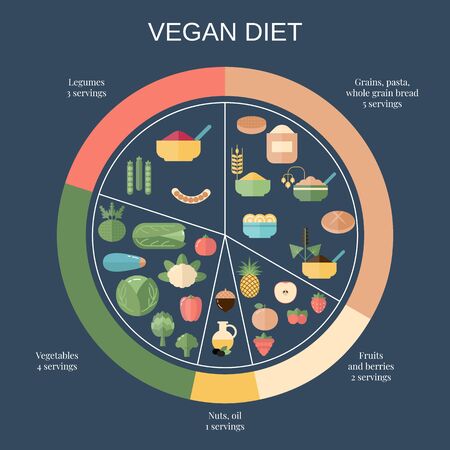 VEGAN DIET

Legumes
3 servings

Grains, pasta,
whole grain bread
5 servings

Vegetables
4 servings

Fruits
and berries
2 servings

Nuts, oil
1 servings