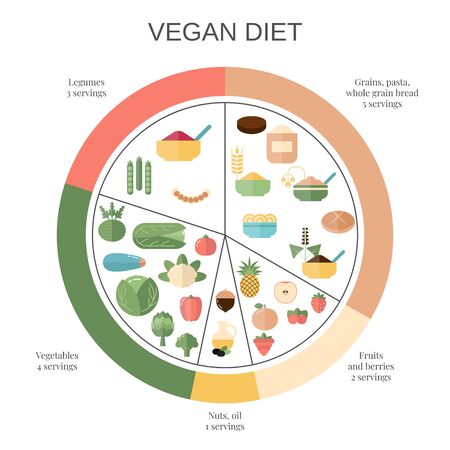 VEGAN DIET

Legumes
3 servings

Grains, pasta,
whole grain bread
5 servings

Vegetables
4 servings

Fruits
and berries
2 servings

Nuts, oil
1 servings