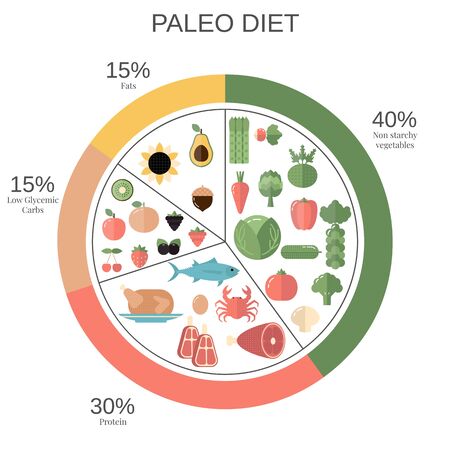 PALEO DIET

15%
Fats

40%
Non starchy vegetables

15%
Low Glycemic Carbs

30%
Protein