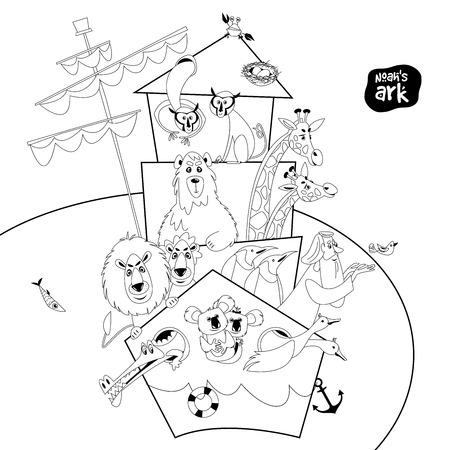 Noah's
ark