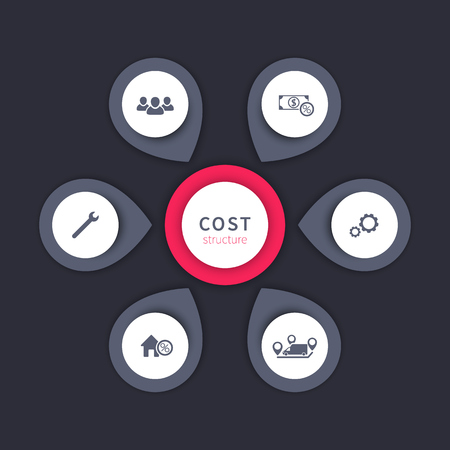 COST
structure