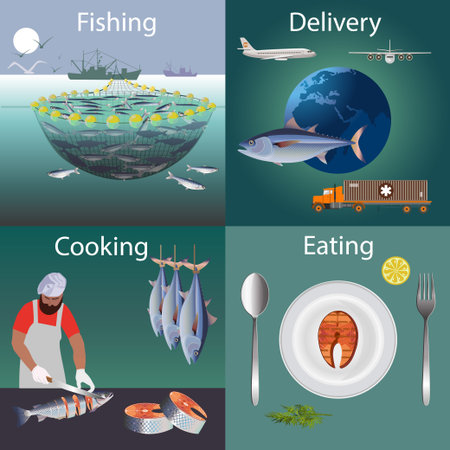 Fishing

Delivery

Cooking

Eating