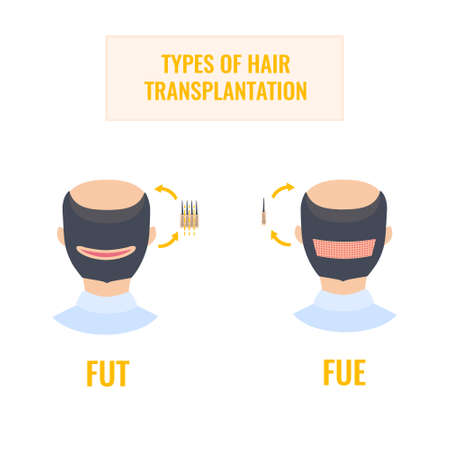 TYPES OF HAIR TRANSPLANTATION

FUT

FUE