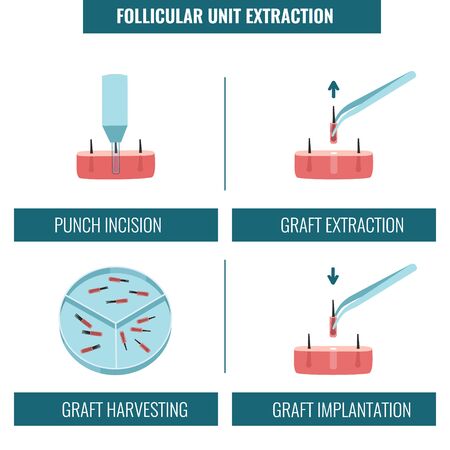 FOLLICULAR UNIT EXTRACTION

PUNCH INCISION

GRAFT EXTRACTION

GRAFT HARVESTING

GRAFT IMPLANTATION