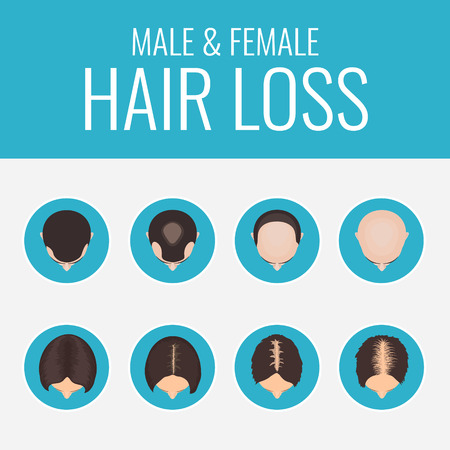 MALE & FEMALE
HAIR LOSS