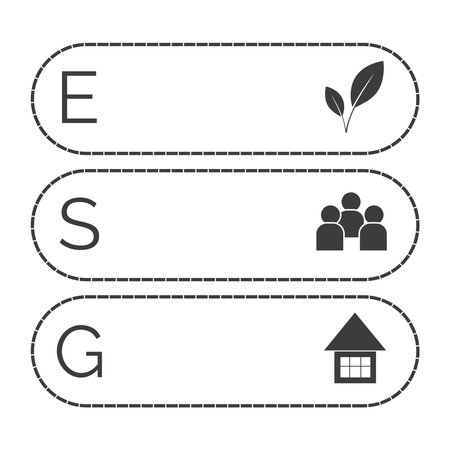 E

S

G