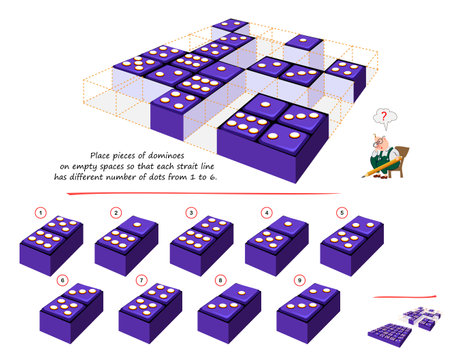 ?

Place pieces of dominoes on empty spaces so that each strait line has different number of dots from 1 to 6.

1

2

3

4

5

6

7

8

9