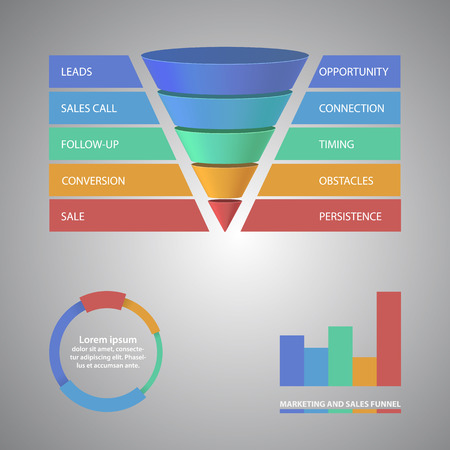 LEADS
SALES CALL
FOLLOW-UP
CONVERSION
SALE

OPPORTUNITY
CONNECTION
TIMING
OBSTACLES
PERSISTENCE

Lorem ipsum
dolor sit amet, consectetur adipiscing elit. Phasellus et accumsan ante.

MARKETING AND SALES FUNNEL