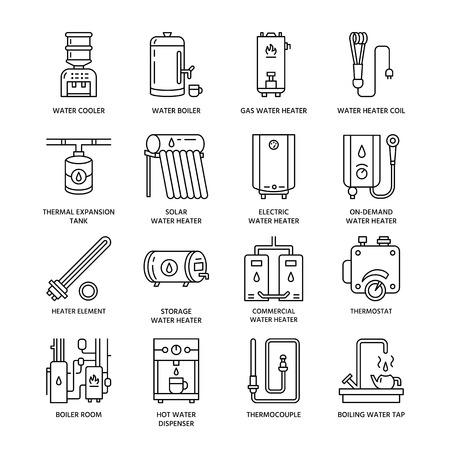 WATER COOLER

WATER BOILER

GAS WATER HEATER

WATER HEATER COIL

THERMAL EXPANSION TANK

SOLAR WATER HEATER

ELECTRIC WATER HEATER

ON-DEMAND WATER HEATER

HEATER ELEMENT

STORAGE WATER HEATER

COMMERCIAL WATER HEATER

THERMOSTAT

BOILER ROOM

HOT WATER DISPENSER

THERMOCOUPLE

BOILING WATER TAP