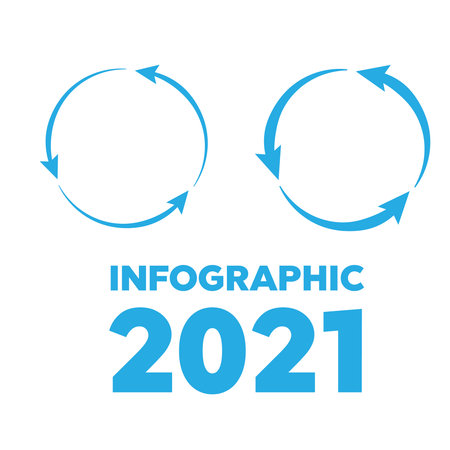 INFOGRAPHIC
2021