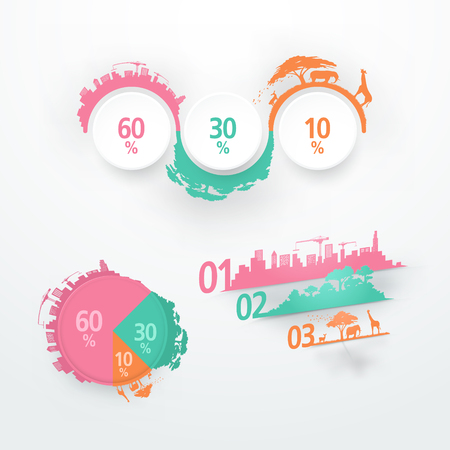 60
%

30
%

10
%

60
%

30
%

10
%

01

02

03