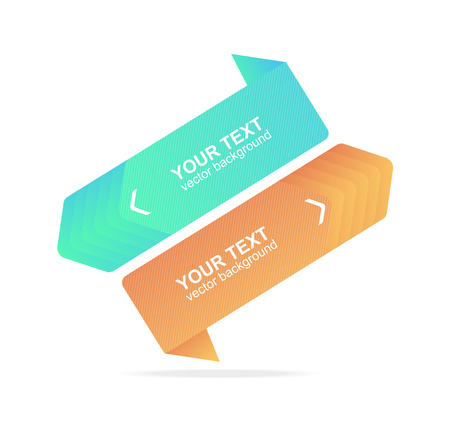 YOUR TEXT
vector background

YOUR TEXT
vector background