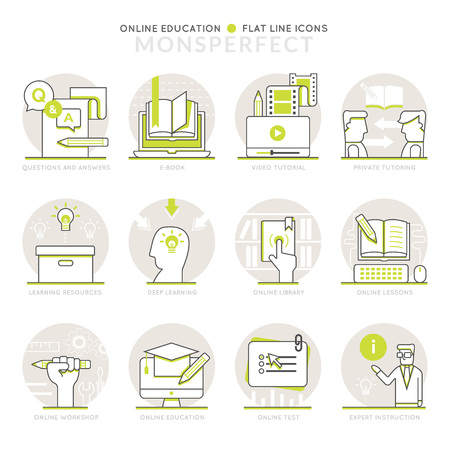 ONLINE EDUCATION FLAT LINE ICONS
MONSPERFECT

Q
&
A
QUESTIONS AND ANSWERS

E-BOOK

VIDEO TUTORIAL

PRIVATE TUTORING

LEARNING RESOURCES

DEEP LEARNING

ONLINE LIBRARY

ONLINE LESSONS

ONLINE WORKSHOP

ONLINE EDUCATION

ONLINE TEST

i
EXPERT INSTRUCTION