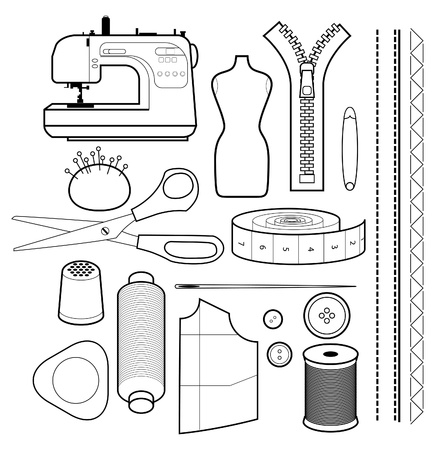 7 6 5 4 3 2 1