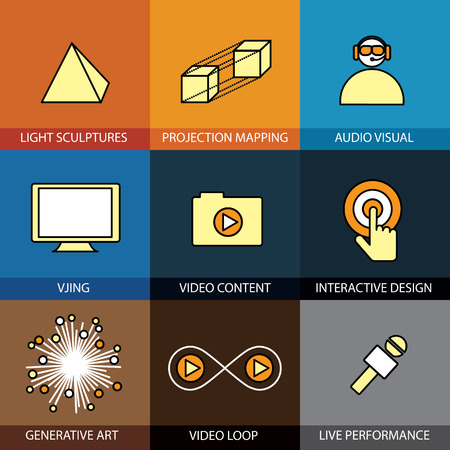 LIGHT SCULPTURES

PROJECTION MAPPING

AUDIO VISUAL

VJING

VIDEO CONTENT

INTERACTIVE DESIGN

GENERATIVE ART

VIDEO LOOP

LIVE PERFORMANCE