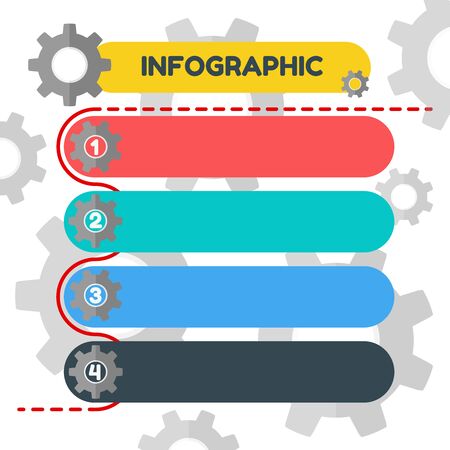 INFOGRAPHIC

1

2

3

4