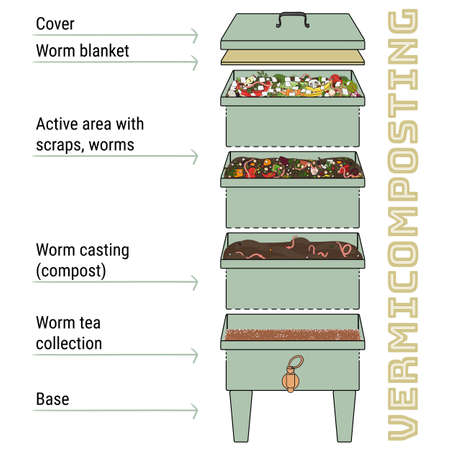 Cover

Worm blanket

Active area with scraps, worms

Worm casting (compost)

Worm tea collection

Base

VERMICOMPOSTING