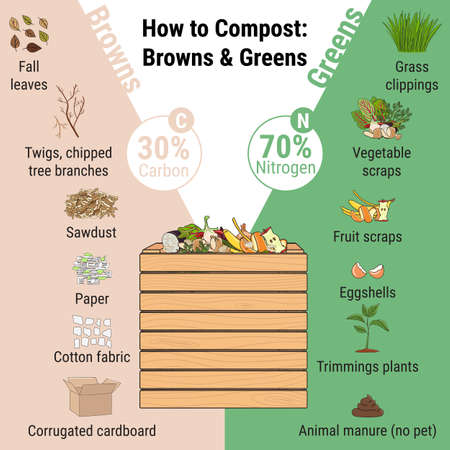 How to Compost: Browns & Greens

Browns

Fall leaves

Twigs, chipped tree branches

Sawdust

Paper

Cotton fabric

Corrugated cardboard

C
30%
Carbon

N
70%
Nitrogen

Greens

Grass clippings

Vegetable scraps

Fruit scraps

Eggshells

Trimmings plants

Animal manure (no pet)