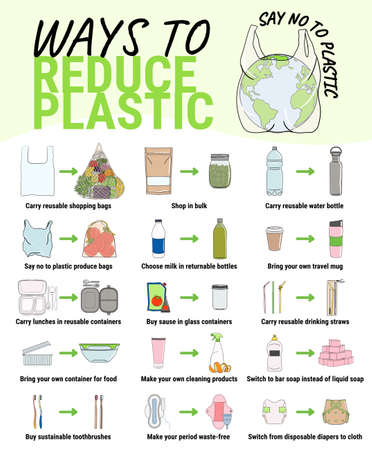 WAYS TO REDUCE PLASTIC

SAY NO TO PLASTIC

Carry reusable shopping bags

Shop in bulk

Carry reusable water bottle

Say no to plastic produce bags

Choose milk in returnable bottles

Bring your own travel mug

Carry lunches in reusable containers

Buy sause in glass containers

Carry reusable drinking straws

Bring your own container for food

Make your own cleaning products

Switch to bar soap instead of liquid soap

Buy sustainable toothbrushes

Make your period waste-free

Switch from disposable diapers to cloth