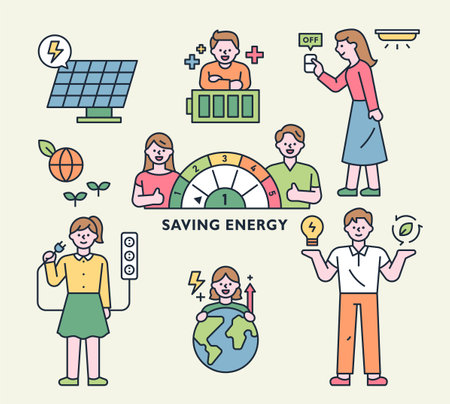 OFF

1 2 3 4 5

1

SAVING ENERGY