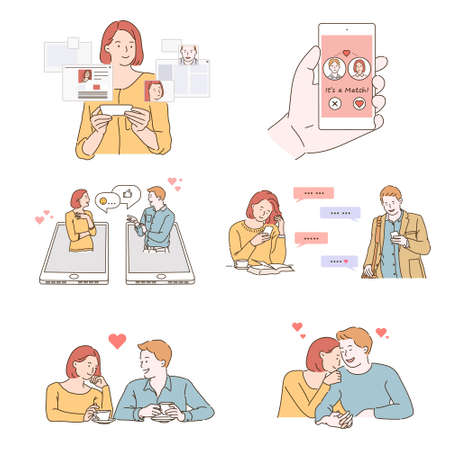 It's a Match!