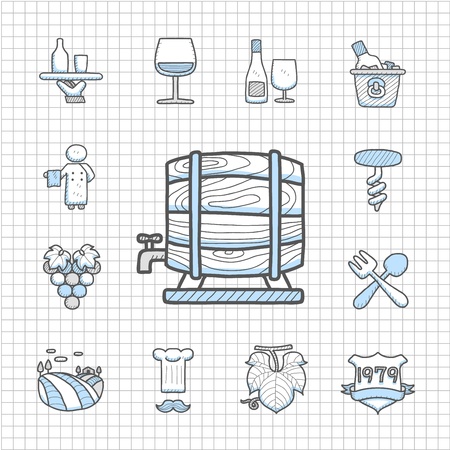 1979