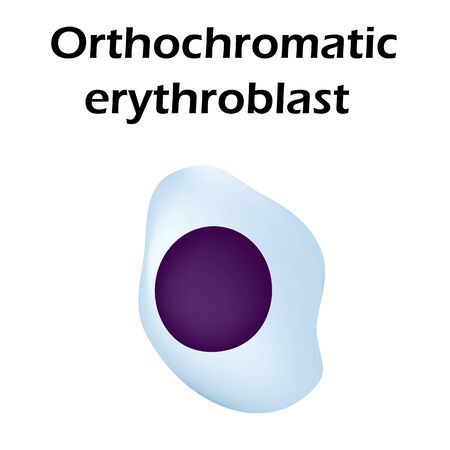 Orthochromatic erythroblast