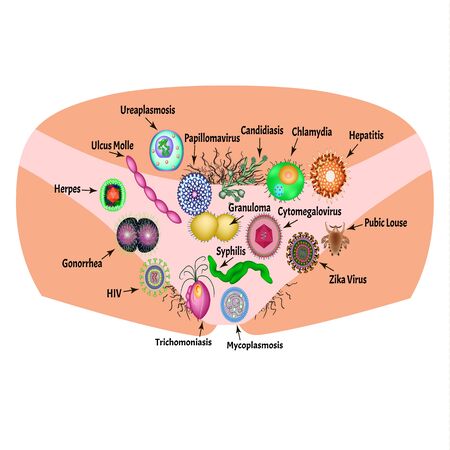 Ureaplasmosis

Ulcus Molle

Papillomavirus

Candidiasis

Chlamydia

Hepatitis

Herpes

Granuloma

Cytomegalovirus

Pubic Louse

Gonorrhea

Syphilis

Zika Virus

HIV

Trichomoniasis

Mycoplasmosis