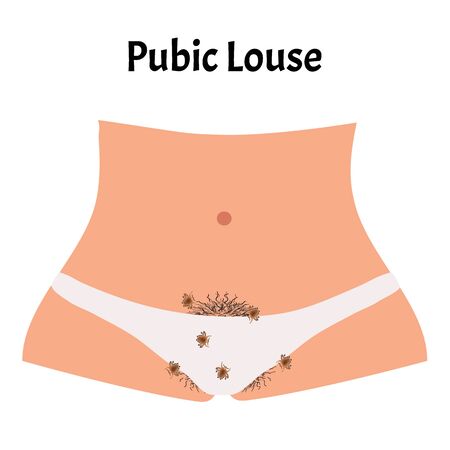 Pubic Louse