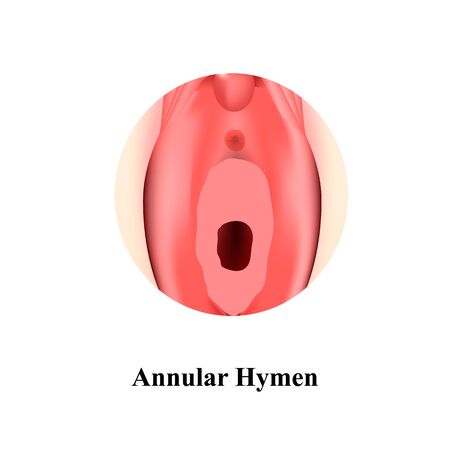 Annular Hymen