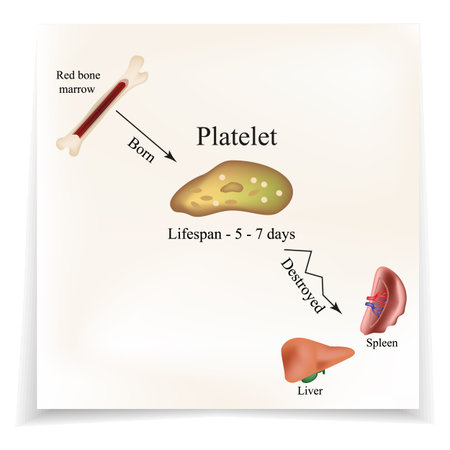 Red bone marrow

Born

Platelet

Lifespan - 5 - 7 days

Destroyed

Spleen

Liver