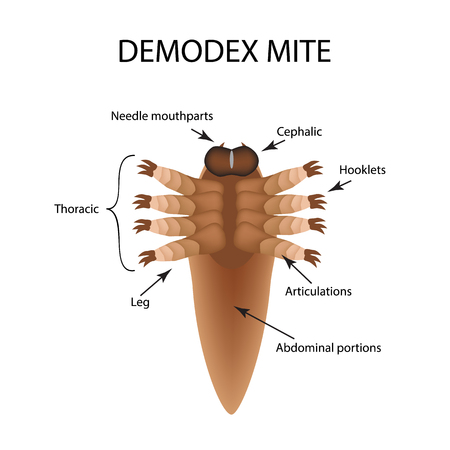 DEMODEX MITE

Needle mouthparts

Cephalic

Hooklets

Thoracic

Leg

Articulations

Abdominal portions