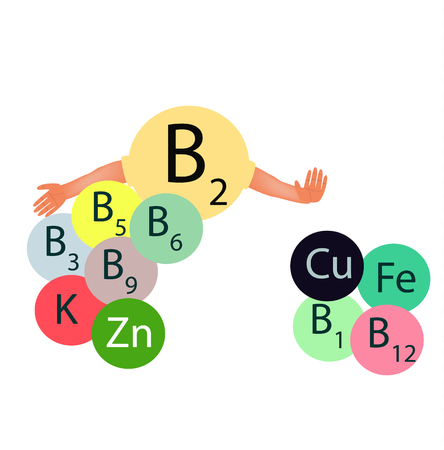 $B_2$

$B_5$ $B_6$

$B_3$ $B_9$

K Zn

Cu Fe

$B_1$ $B_{12}$