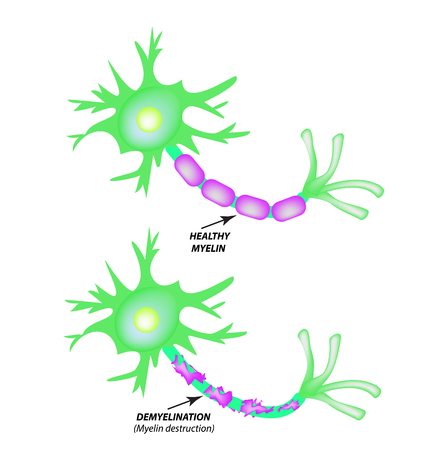 HEALTHY MYELIN

DEMYELINATION
(Myelin destruction)