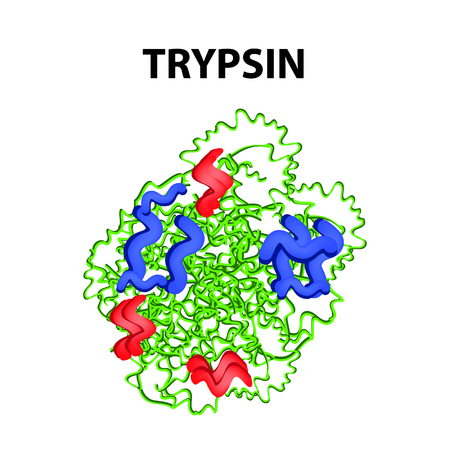 TRYPSIN