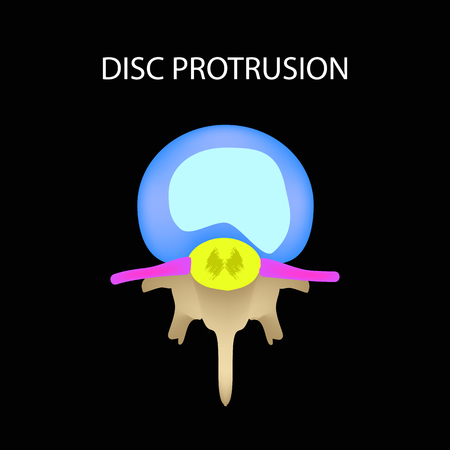 DISC PROTRUSION