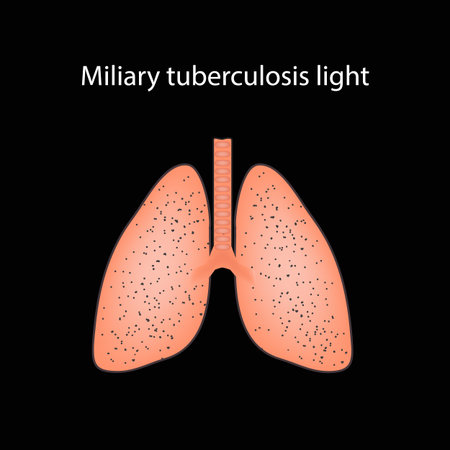 Miliary tuberculosis light