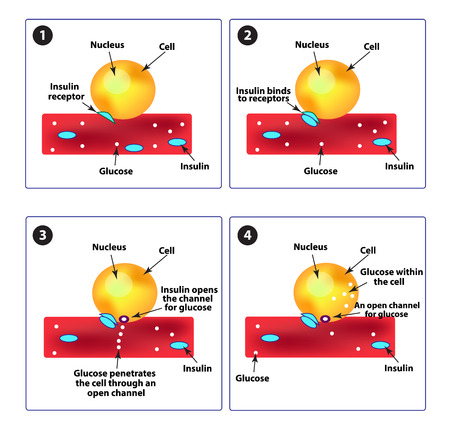 1
Nucleus
Cell
Insulin receptor
Glucose
Insulin

2
Nucleus
Cell
Insulin binds to receptors
Glucose
Insulin

3
Nucleus
Cell
Insulin opens the channel for glucose
Glucose penetrates the cell through an open channel
Insulin

4
Nucleus
Cell
Glucose within the cell
An open channel for glucose
Glucose
Insulin