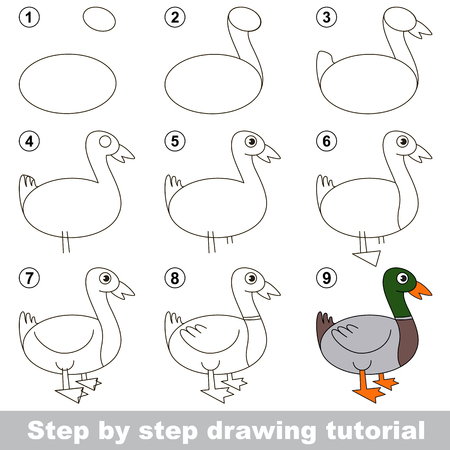 1
2
3
4
5
6
7
8
9
Step by step drawing tutorial